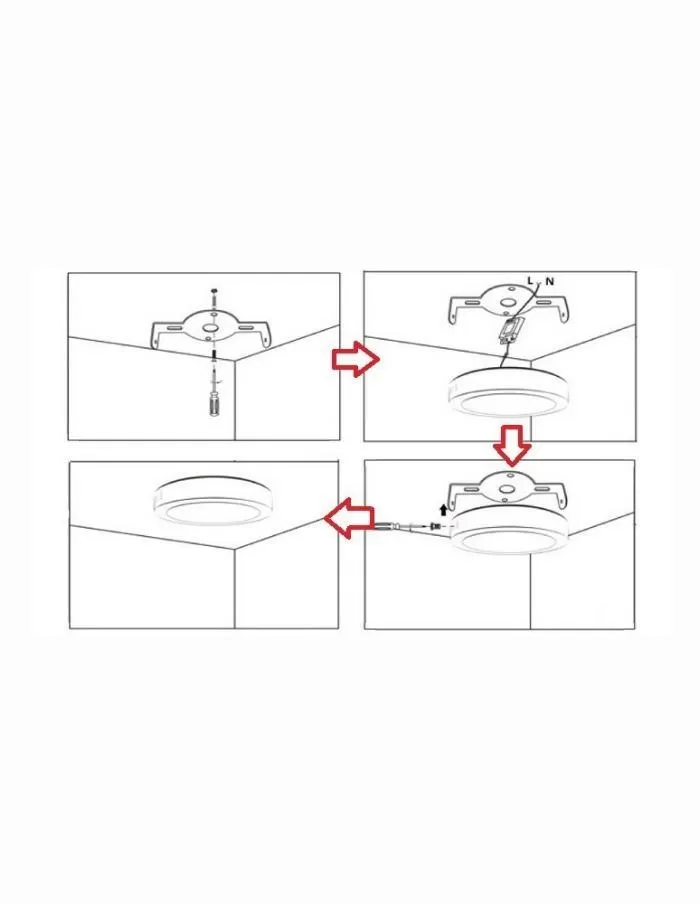 L N